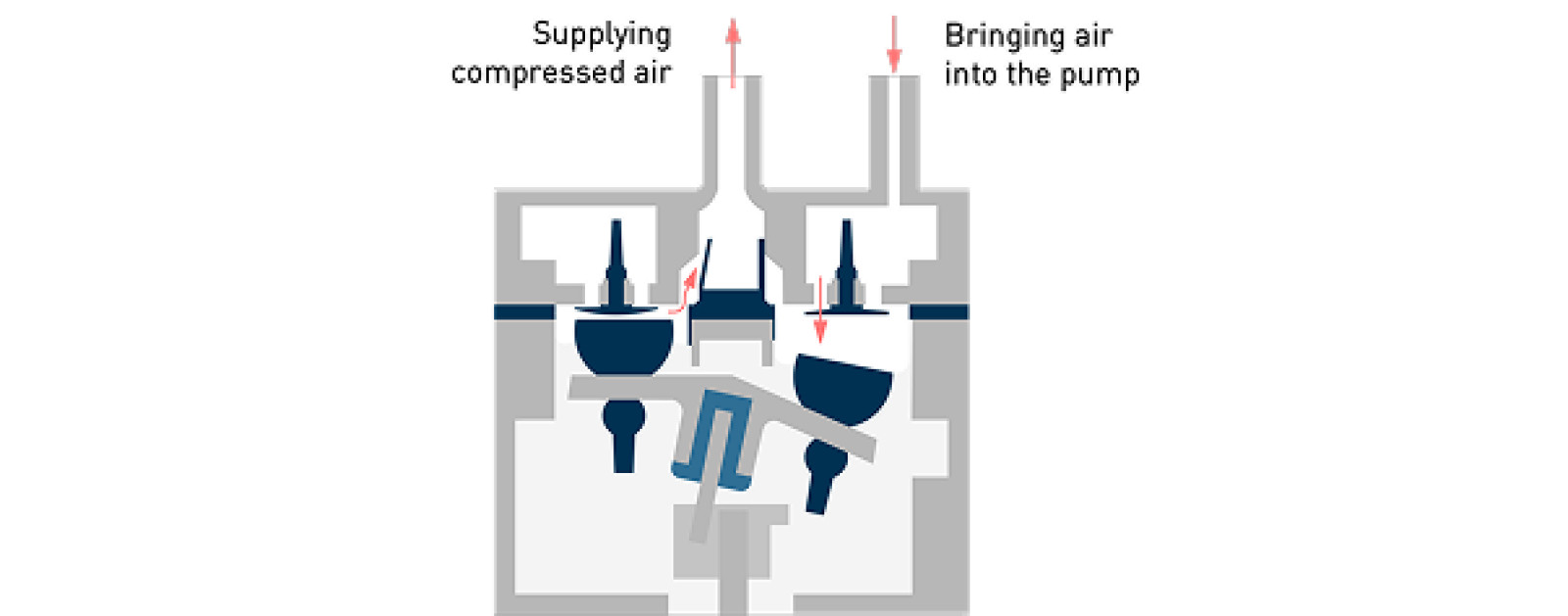 Supplying compressed air

Bringing air into the pump