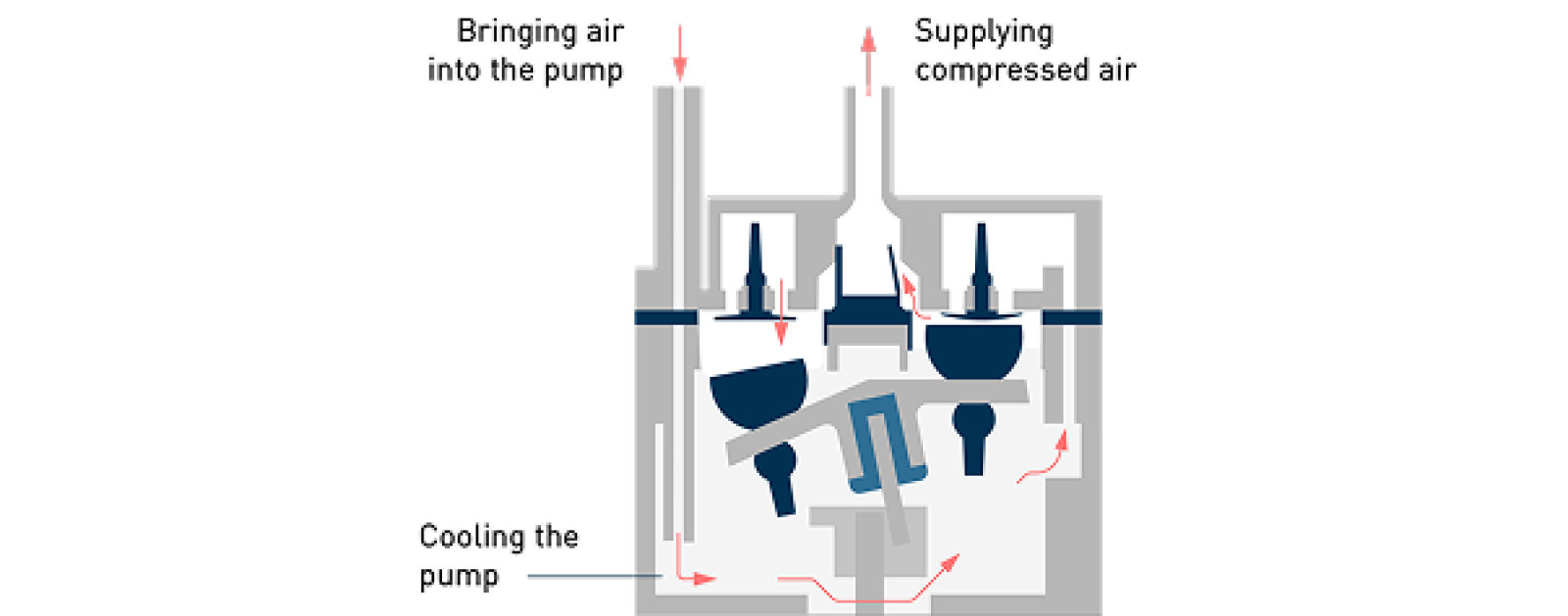 Bringing air into the pump

Supplying compressed air

Cooling the pump